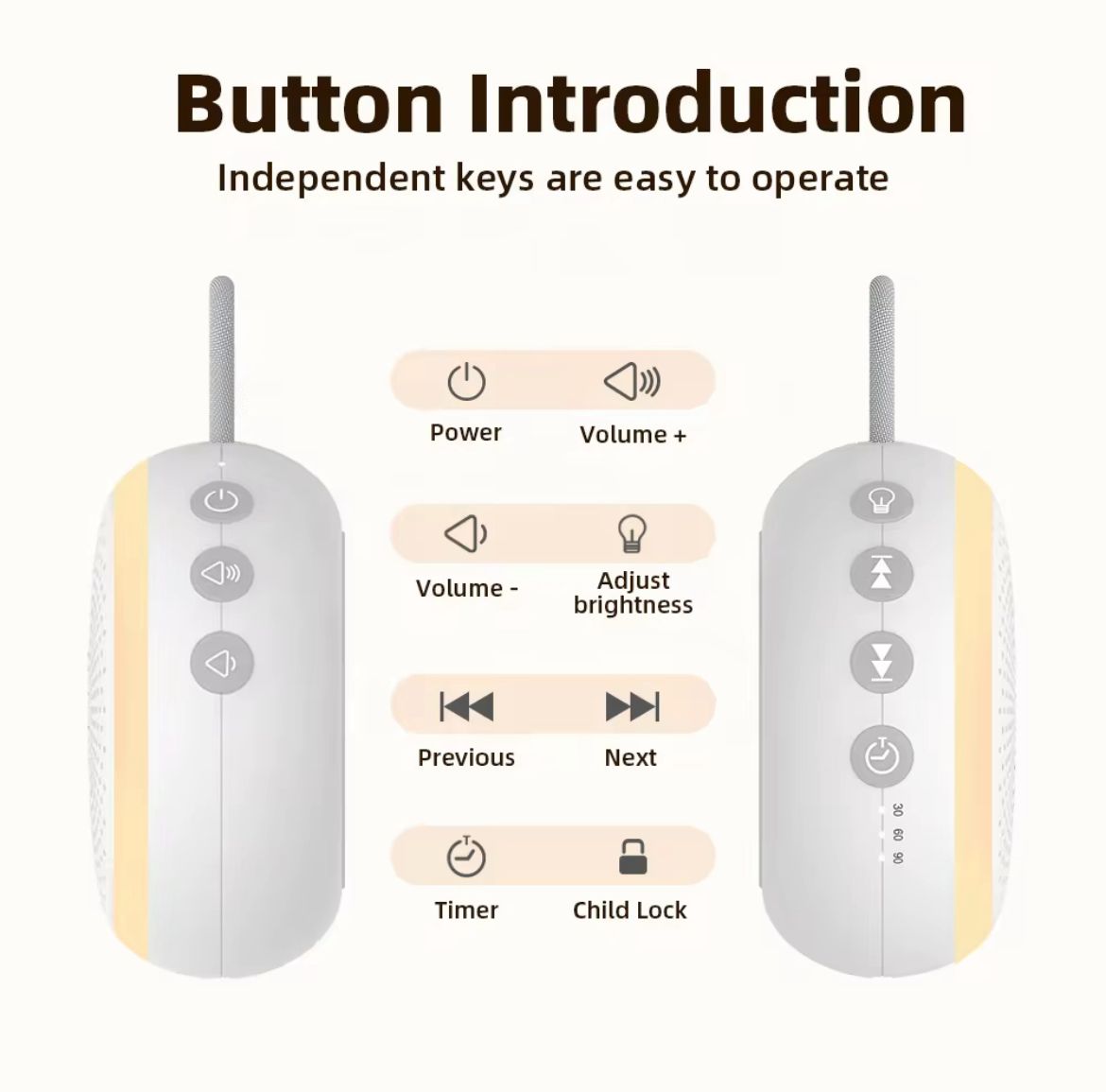 Button Introduction
Independent keys are easy to operate

Power
Volume +

Volume -
Adjust brightness

Previous
Next

Timer
Child Lock

30
60
90